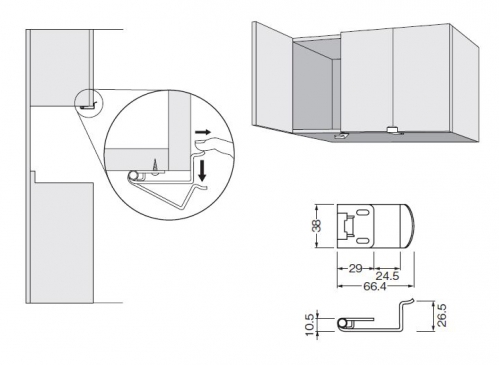 38
29
24.5
66.4
10.5
26.5