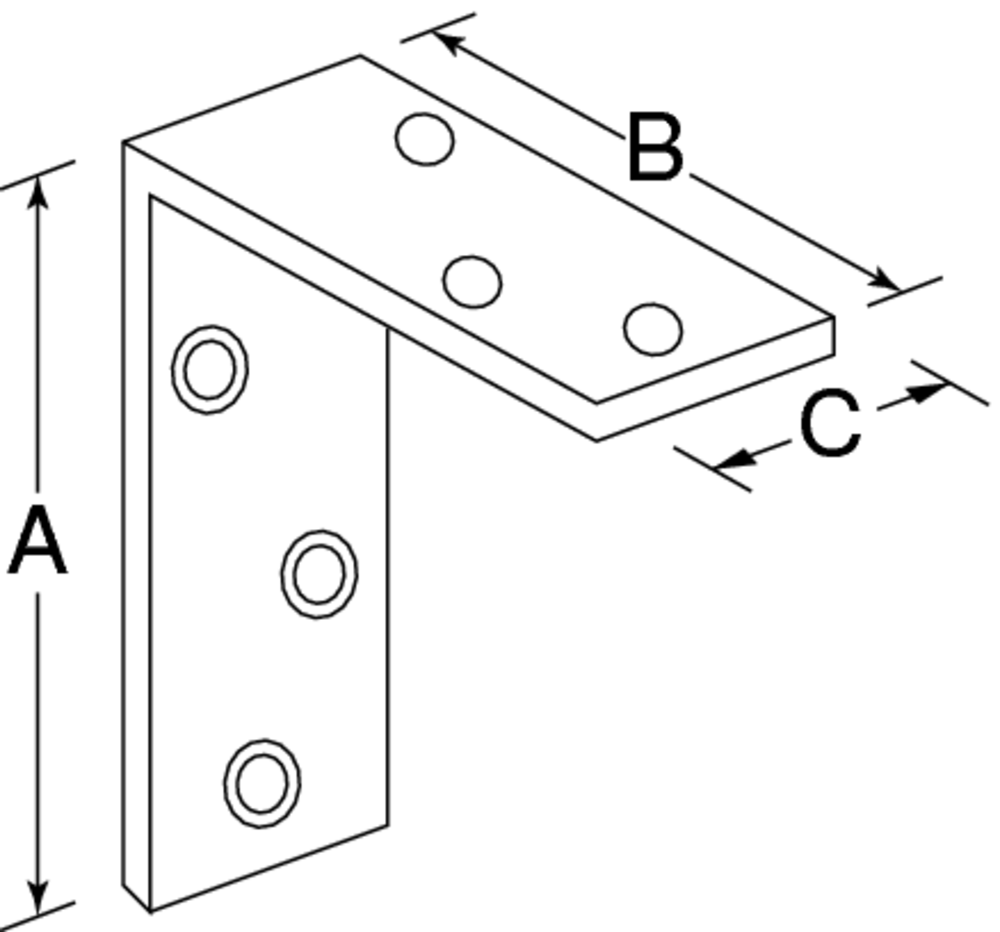 B
C
A