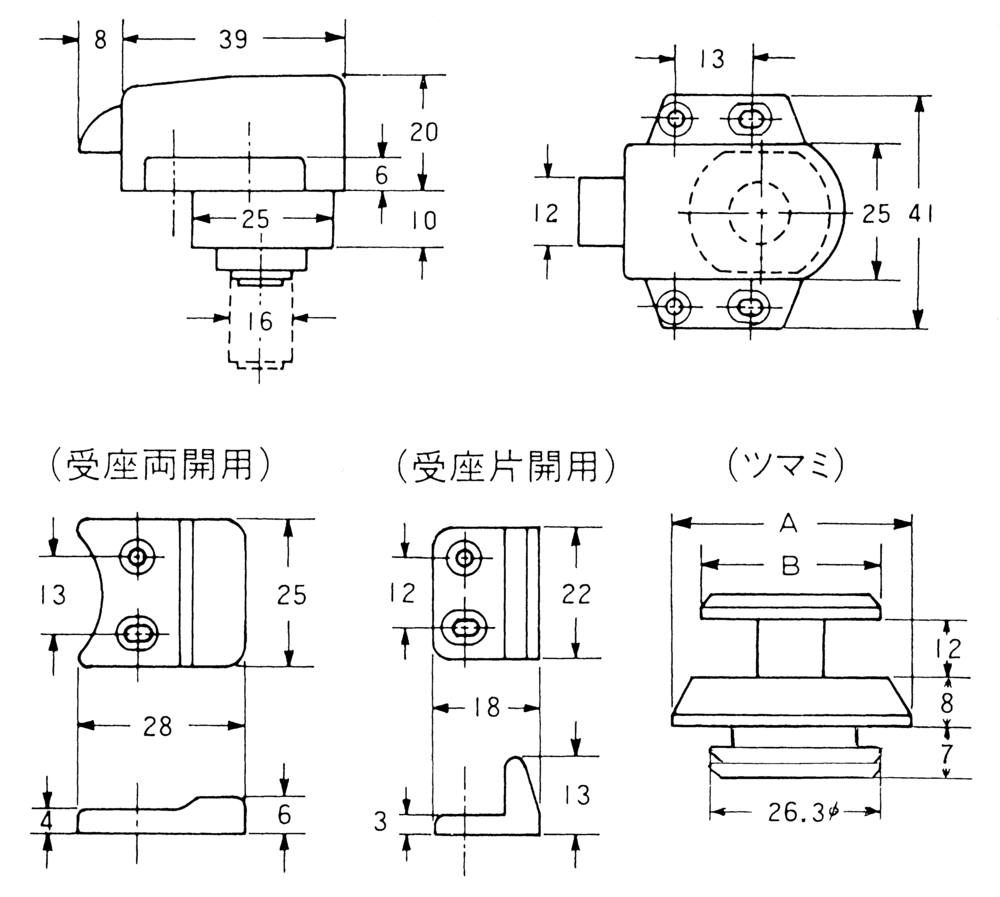 8
39
20
6
25
10
16
13
12
25
41

（受座両開用）
13
25
28
4
6

（受座片開用）
12
22
18
3
13

（ツマミ）
A
B
12
8
7
26.3$\phi$