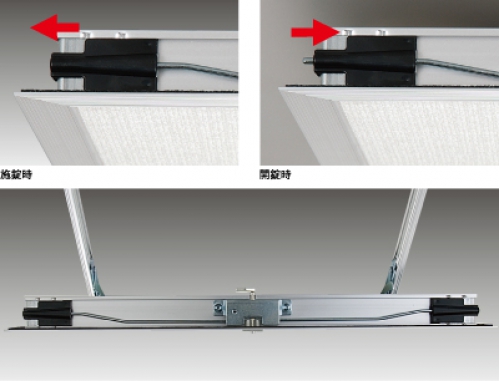 施錠時

開錠時